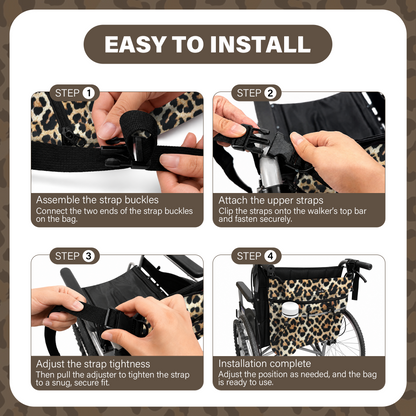 EASY TO INSTALL

STEP 1

Assemble the strap buckles
Connect the two ends of the strap buckles on the bag.

STEP 2

Attach the upper straps
Clip the straps onto the walker's top bar and fasten securely.

STEP 3

Adjust the strap tightness
Then pull the adjuster to tighten the strap to a snug, secure fit.

STEP 4

Installation complete
Adjust the position as needed, and the bag is ready to use.