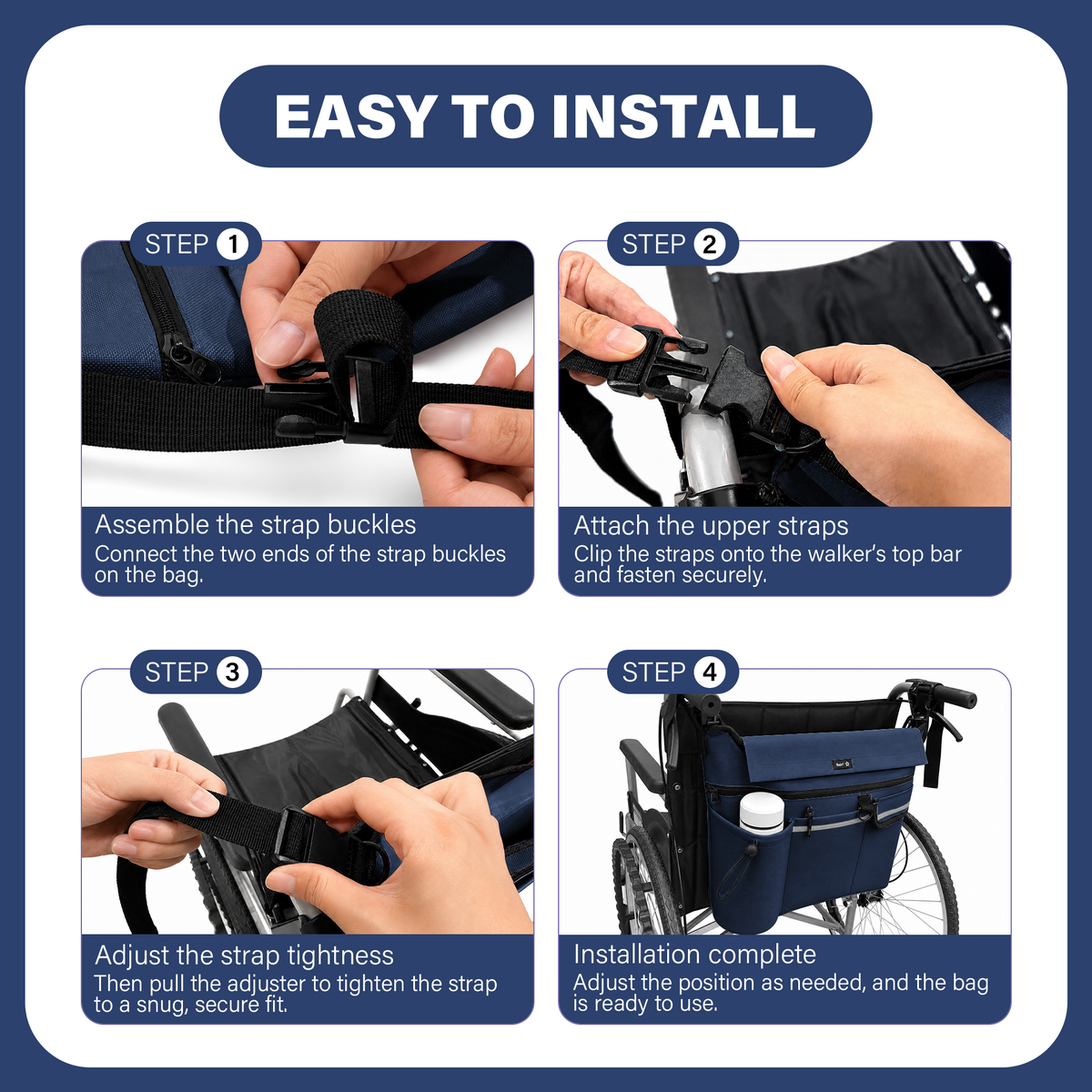 EASY TO INSTALL

STEP 1

Assemble the strap buckles
Connect the two ends of the strap buckles on the bag.

STEP 2

Attach the upper straps
Clip the straps onto the walker's top bar and fasten securely.

STEP 3

Adjust the strap tightness
Then pull the adjuster to tighten the strap to a snug, secure fit.

STEP 4

Installation complete
Adjust the position as needed, and the bag is ready to use.