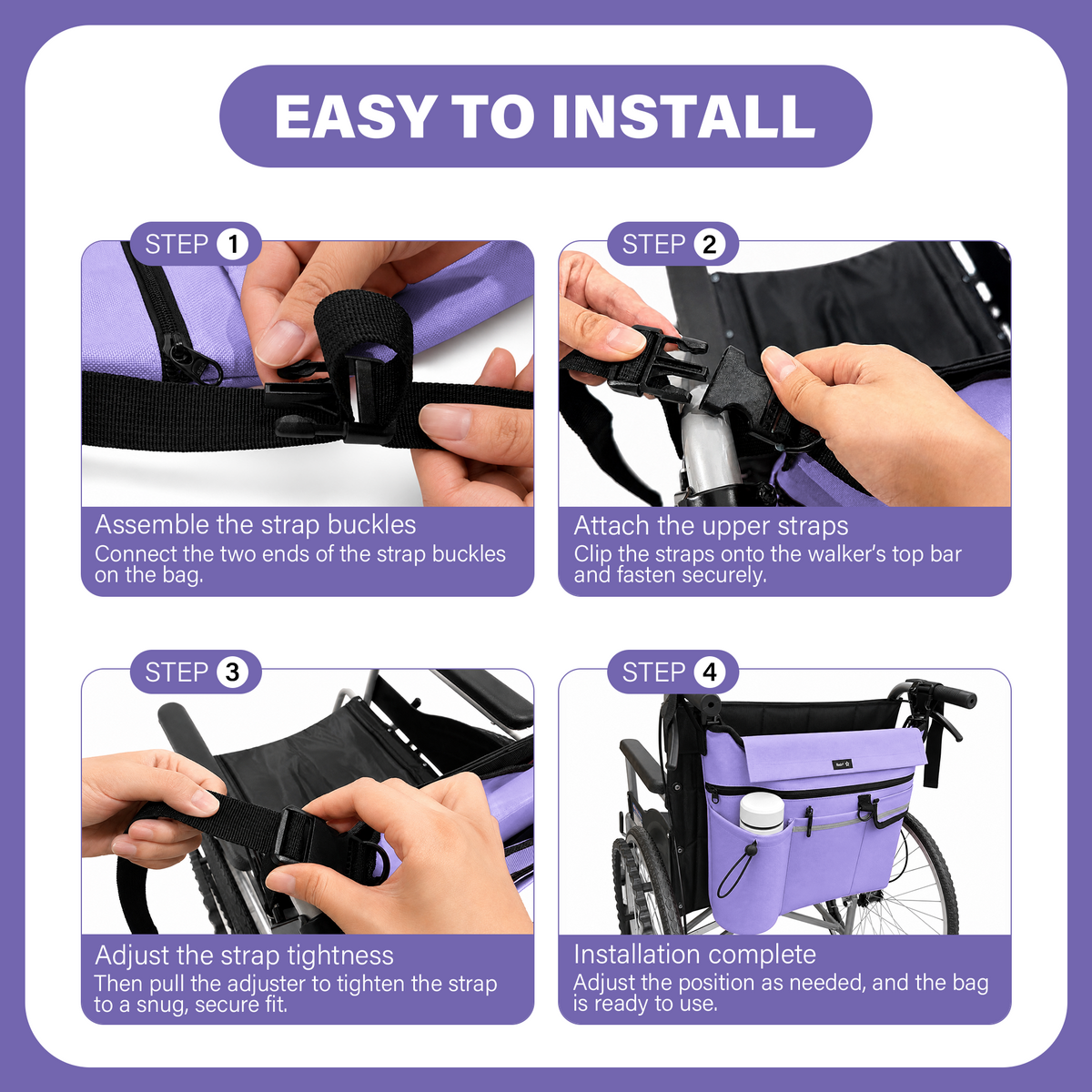 EASY TO INSTALL

STEP 1

Assemble the strap buckles
Connect the two ends of the strap buckles on the bag.

STEP 2

Attach the upper straps
Clip the straps onto the walker's top bar and fasten securely.

STEP 3

Adjust the strap tightness
Then pull the adjuster to tighten the strap to a snug, secure fit.

STEP 4

Installation complete
Adjust the position as needed, and the bag is ready to use.