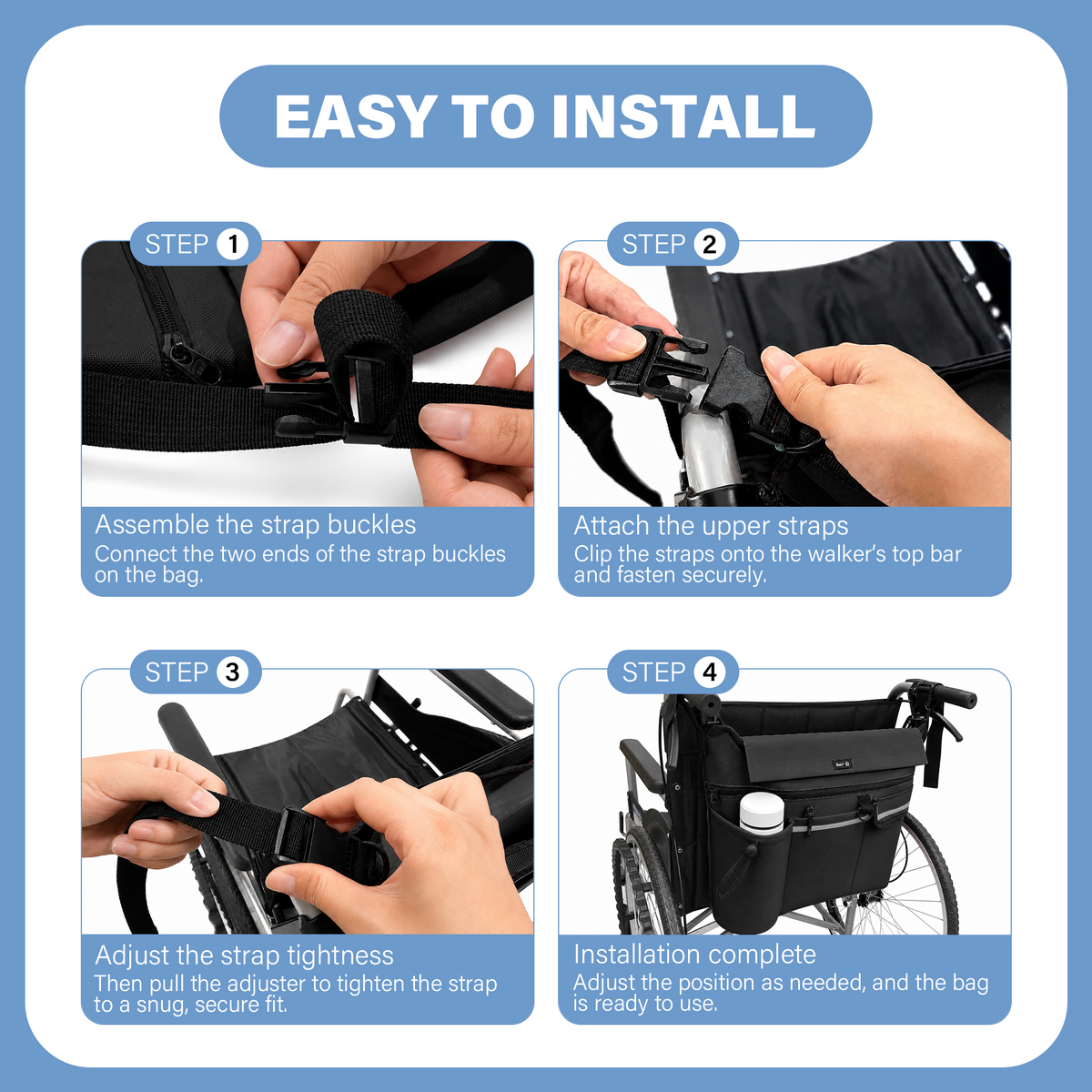 EASY TO INSTALL

STEP 1

Assemble the strap buckles
Connect the two ends of the strap buckles on the bag.

STEP 2

Attach the upper straps
Clip the straps onto the walker's top bar and fasten securely.

STEP 3

Adjust the strap tightness
Then pull the adjuster to tighten the strap to a snug, secure fit.

STEP 4

Installation complete
Adjust the position as needed, and the bag is ready to use.