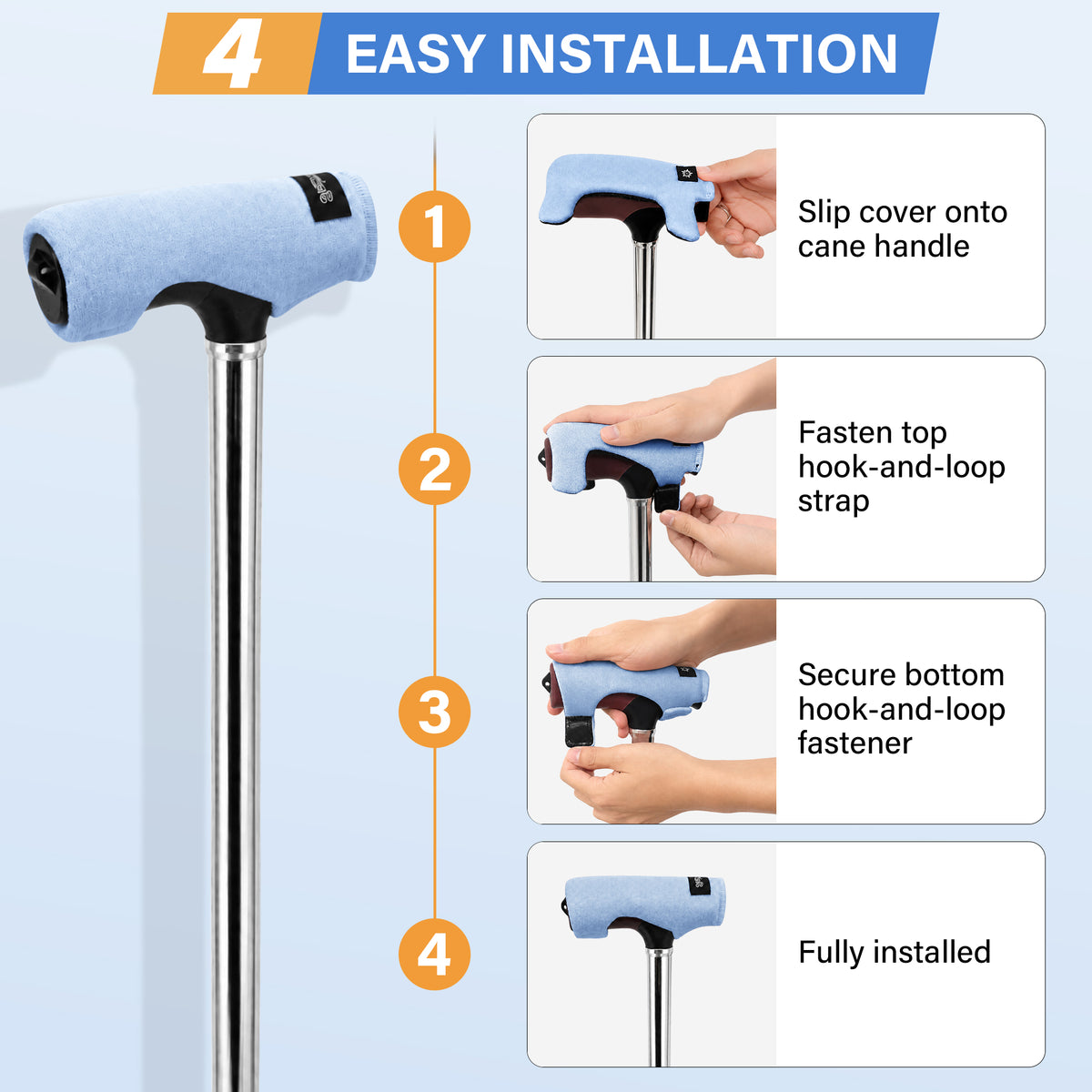 4 EASY INSTALLATION

1

Slip cover onto cane handle

2

Fasten top hook-and-loop strap

3

Secure bottom hook-and-loop fastener

4

Fully installed