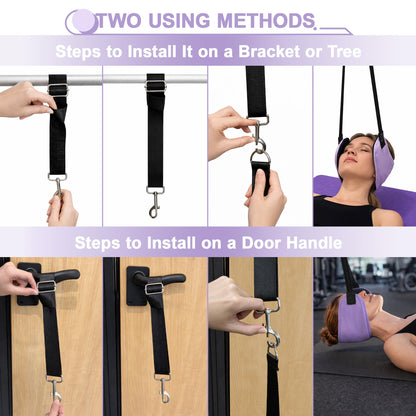 TWO USING METHODS.

Steps to Install It on a Bracket or Tree

Steps to Install on a Door Handle