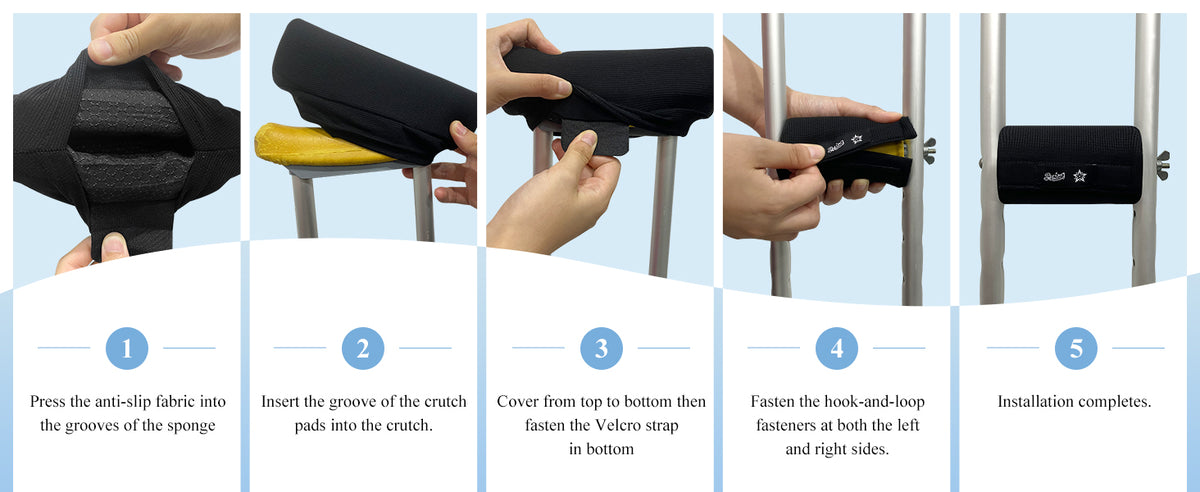 1

Press the anti-slip fabric into the grooves of the sponge

2

Insert the groove of the crutch pads into the crutch.

3

Cover from top to bottom then fasten the Velcro strap in bottom

4

Fasten the hook-and-loop fasteners at both the left and right sides.

5

Installation completes.