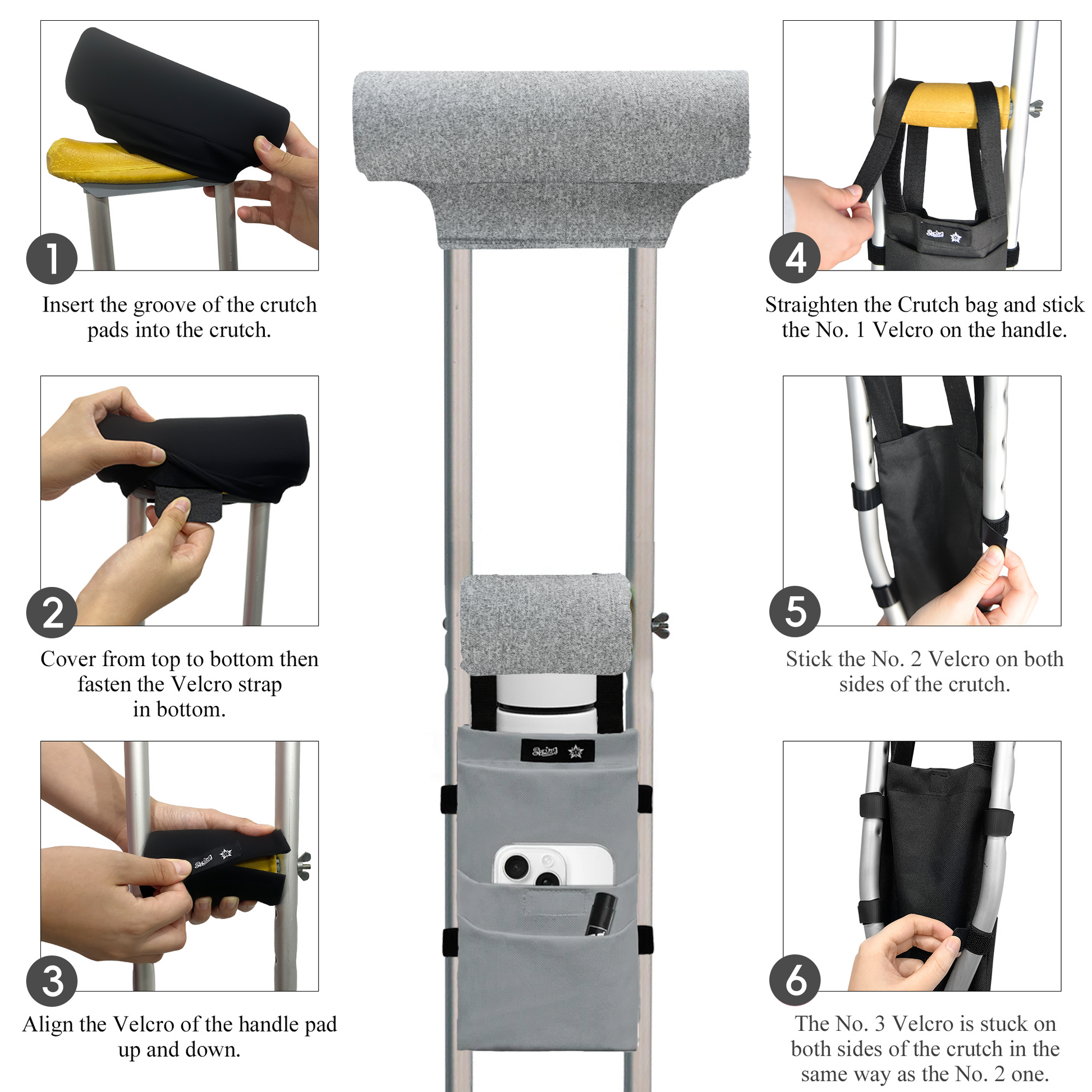 1
Insert the groove of the crutch pads into the crutch.

2
Cover from top to bottom then fasten the Velcro strap in bottom.

3
Align the Velcro of the handle pad up and down.

4
Straighten the Crutch bag and stick the No. 1 Velcro on the handle.

5
Stick the No. 2 Velcro on both sides of the crutch.

6
The No. 3 Velcro is stuck on both sides of the crutch in the same way as the No. 2 one.