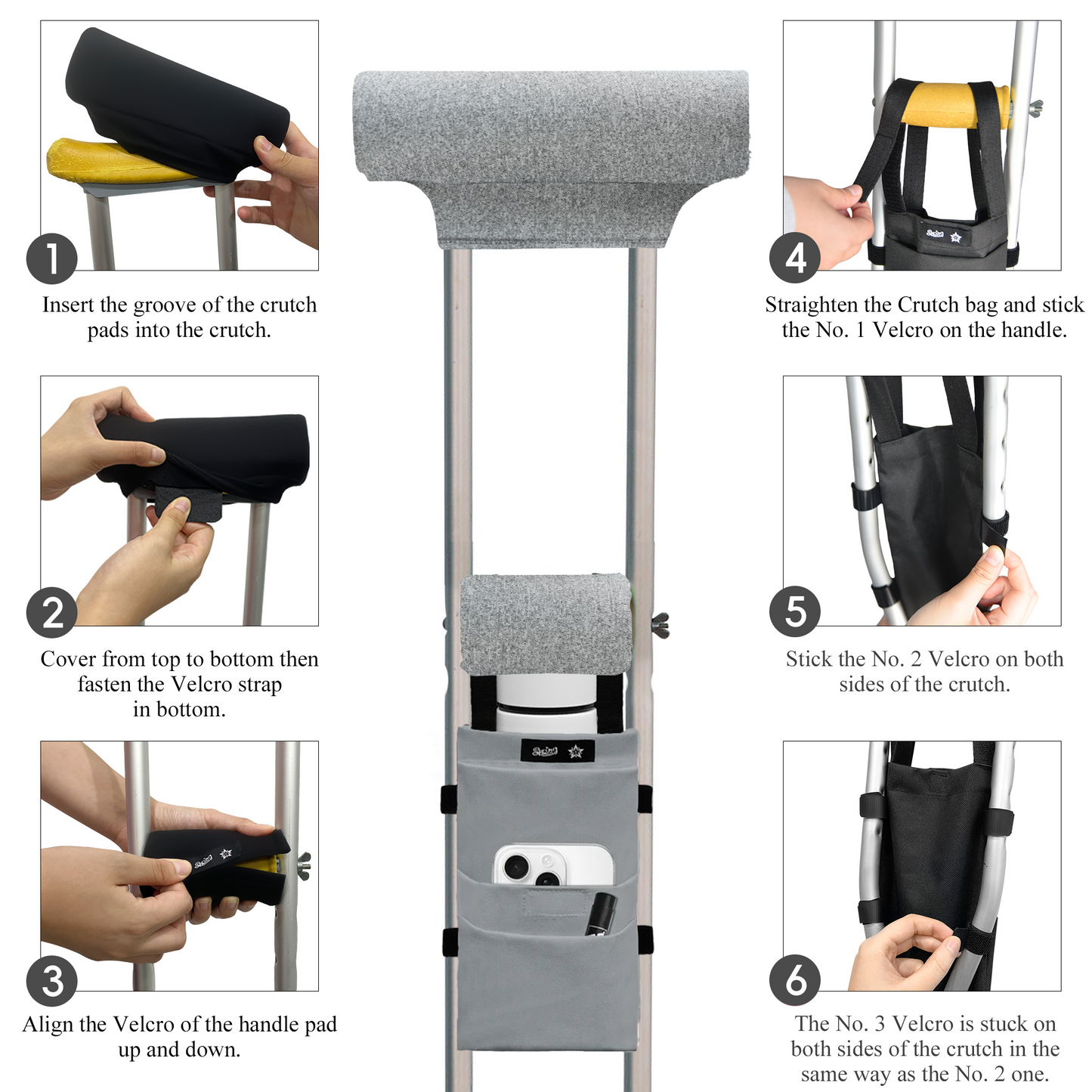 1

Insert the groove of the crutch pads into the crutch.

2

Cover from top to bottom then fasten the Velcro strap in bottom.

3

Align the Velcro of the handle pad up and down.

4

Straighten the Crutch bag and stick the No. 1 Velcro on the handle.

5

Stick the No. 2 Velcro on both sides of the crutch.

6

The No. 3 Velcro is stuck on both sides of the crutch in the same way as the No. 2 one.