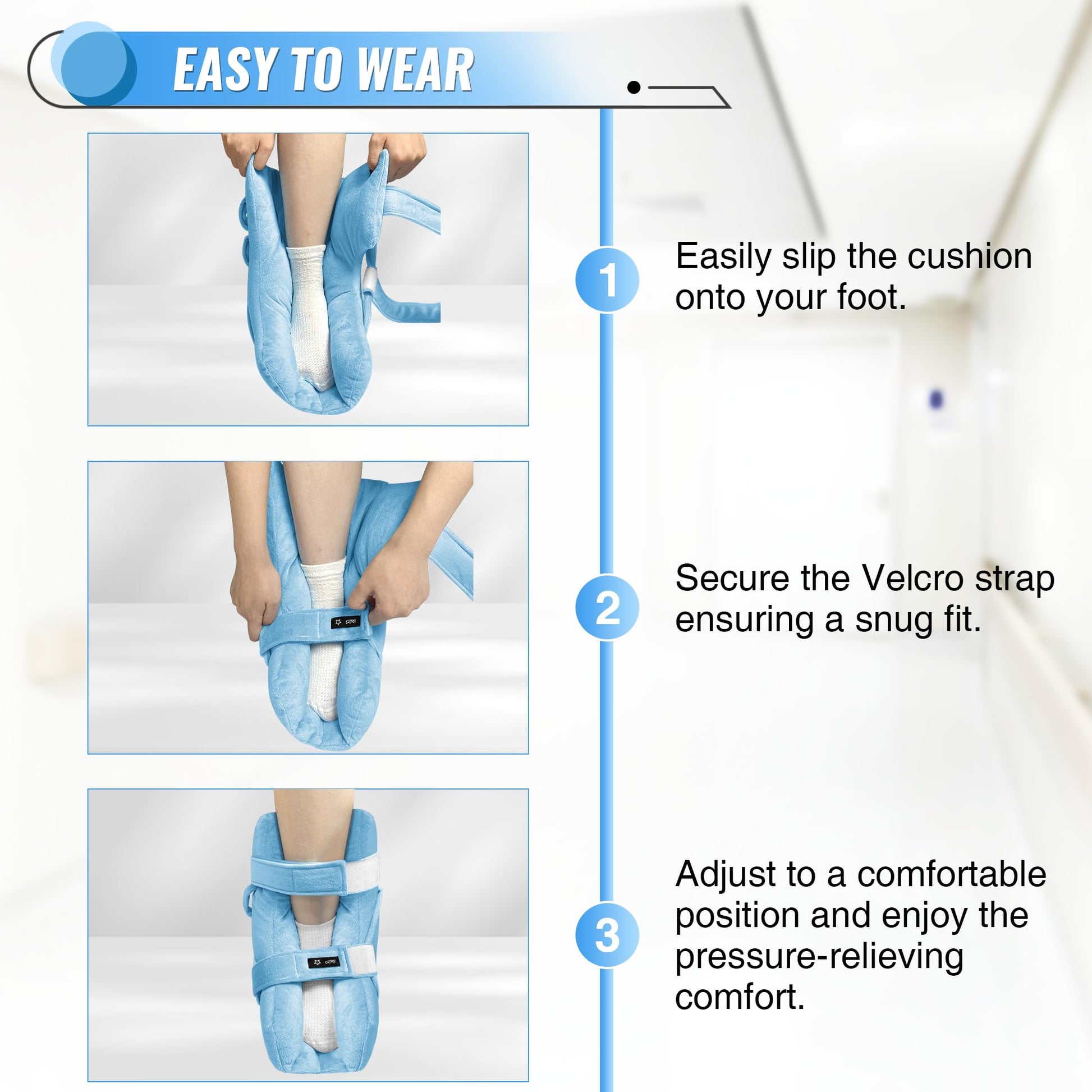 EASY TO WEAR

1
Easily slip the cushion onto your foot.

2
Secure the Velcro strap ensuring a snug fit.

3
Adjust to a comfortable position and enjoy the pressure-relieving comfort.