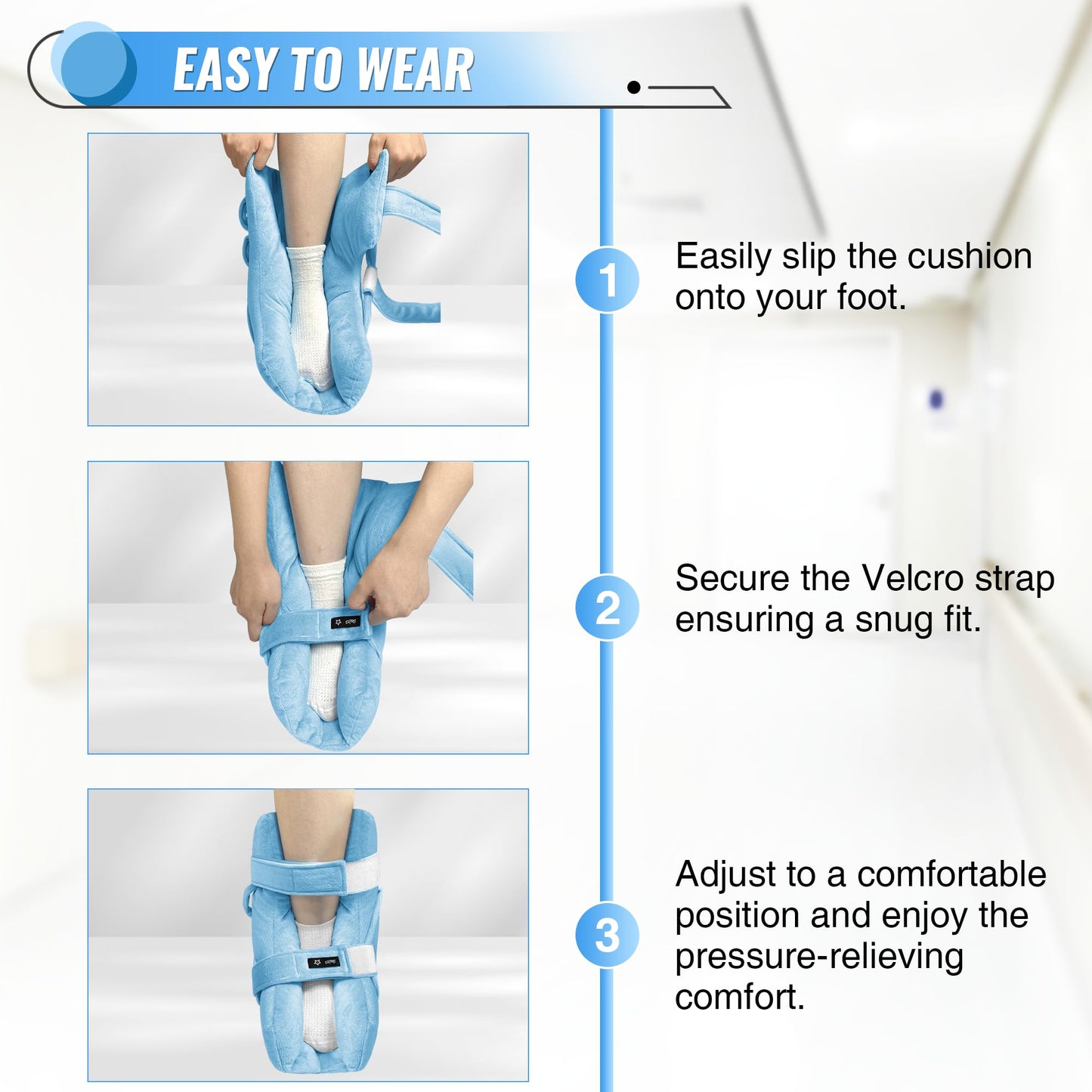 EASY TO WEAR

1
Easily slip the cushion onto your foot.

2
Secure the Velcro strap ensuring a snug fit.

3
Adjust to a comfortable position and enjoy the pressure-relieving comfort.