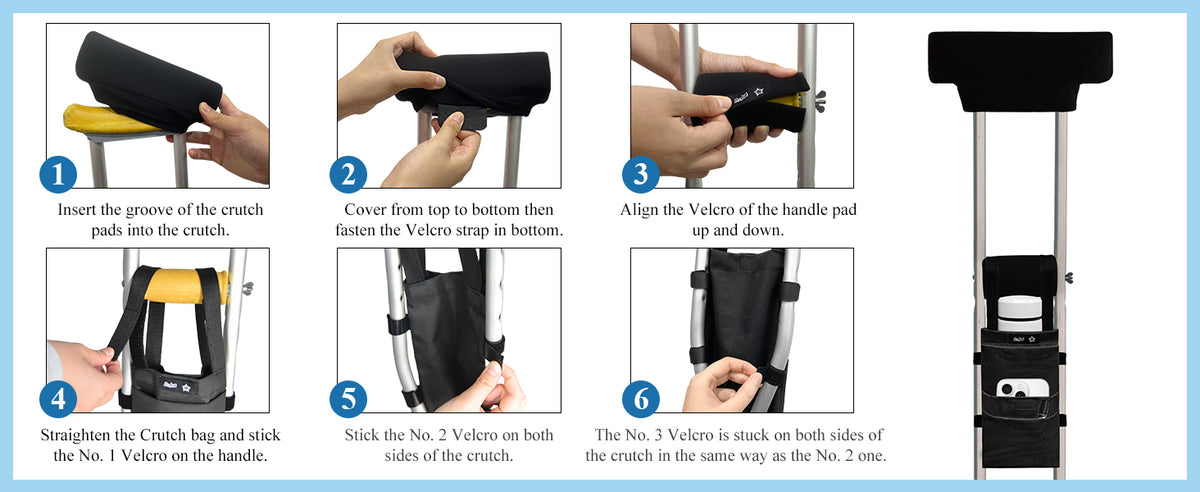 1
Insert the groove of the crutch pads into the crutch.

2
Cover from top to bottom then fasten the Velcro strap in bottom.

3
Align the Velcro of the handle pad up and down.

4
Straighten the Crutch bag and stick the No. 1 Velcro on the handle.

5
Stick the No. 2 Velcro on both sides of the crutch.

6
The No. 3 Velcro is stuck on both sides of the crutch in the same way as the No. 2 one.