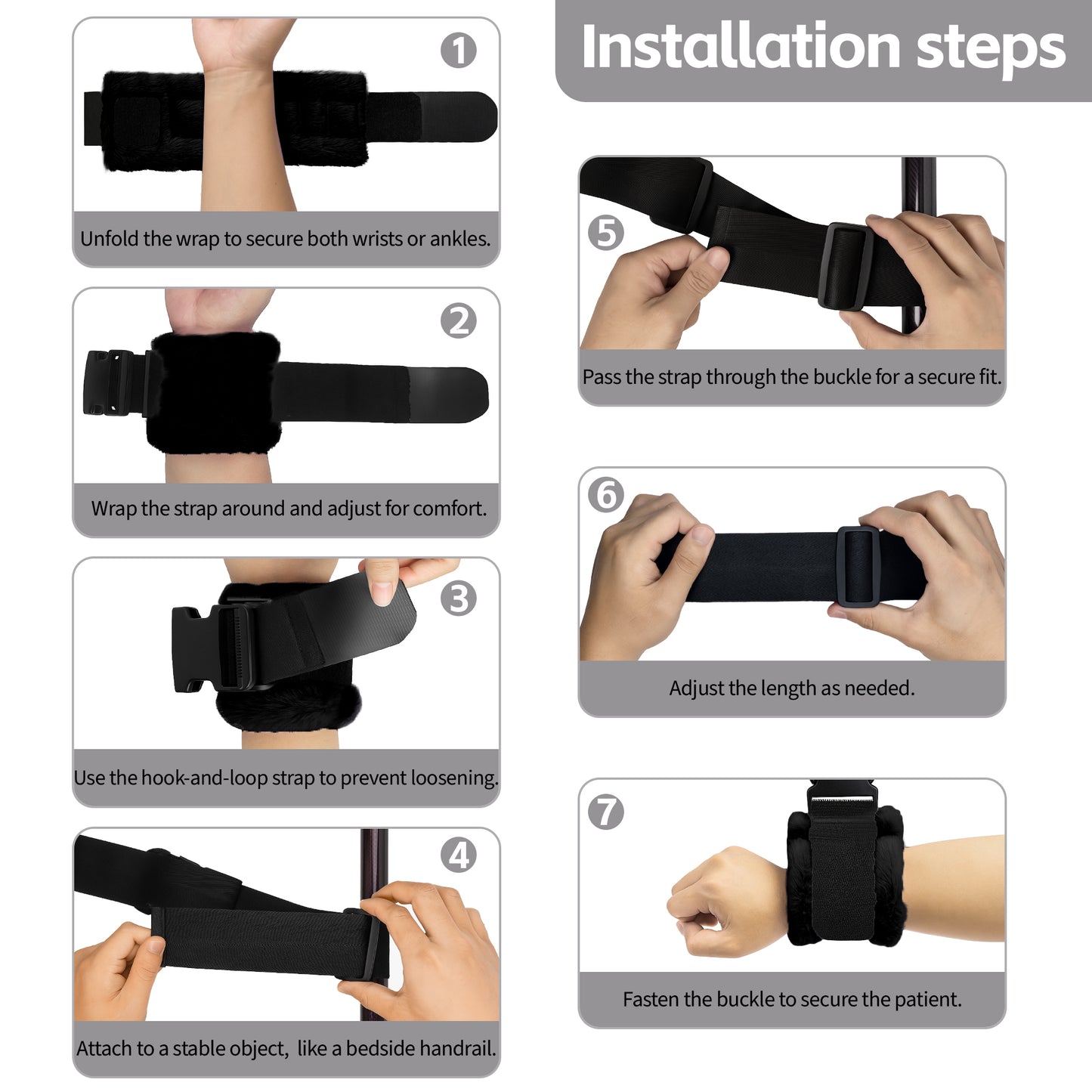 Installation steps

1
Unfold the wrap to secure both wrists or ankles.

2
Wrap the strap around and adjust for comfort.

3
Use the hook-and-loop strap to prevent loosening.

4
Attach to a stable object, like a bedside handrail.

5
Pass the strap through the buckle for a secure fit.

6
Adjust the length as needed.

7
Fasten the buckle to secure the patient.