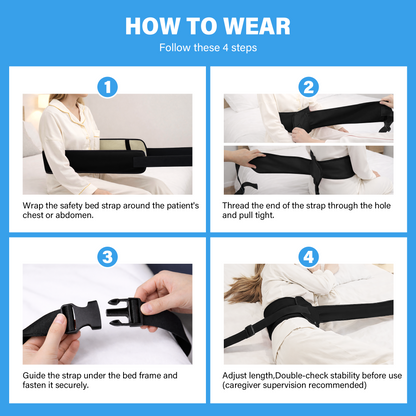 HOW TO WEAR

Follow these 4 steps

1

Wrap the safety bed strap around the patient's chest or abdomen.

2

Thread the end of the strap through the hole and pull tight.

3

Guide the strap under the bed frame and fasten it securely.

4

Adjust length,Double-check stability before use (caregiver supervision recommended)