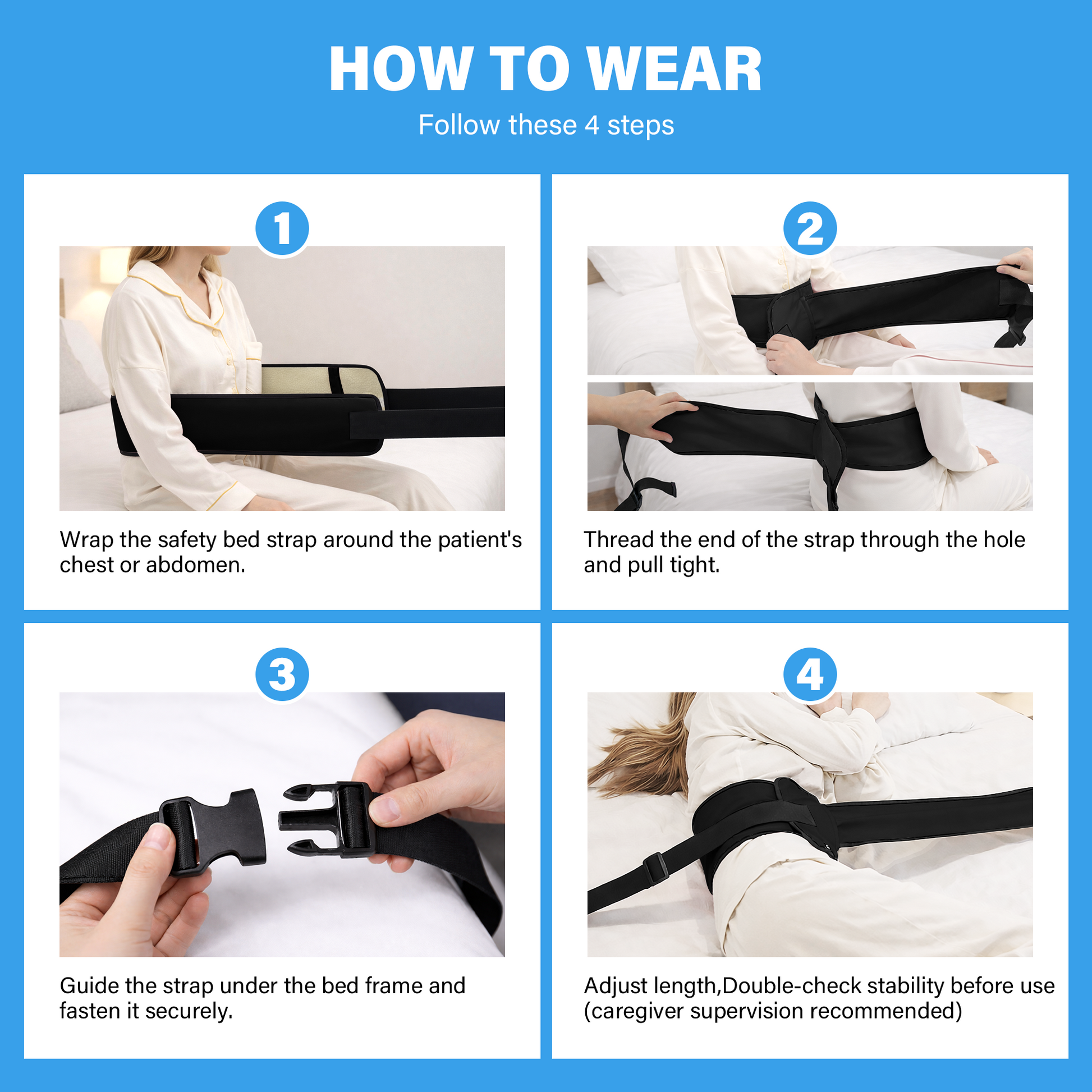 HOW TO WEAR

Follow these 4 steps

1

Wrap the safety bed strap around the patient's chest or abdomen.

2

Thread the end of the strap through the hole and pull tight.

3

Guide the strap under the bed frame and fasten it securely.

4

Adjust length,Double-check stability before use (caregiver supervision recommended)