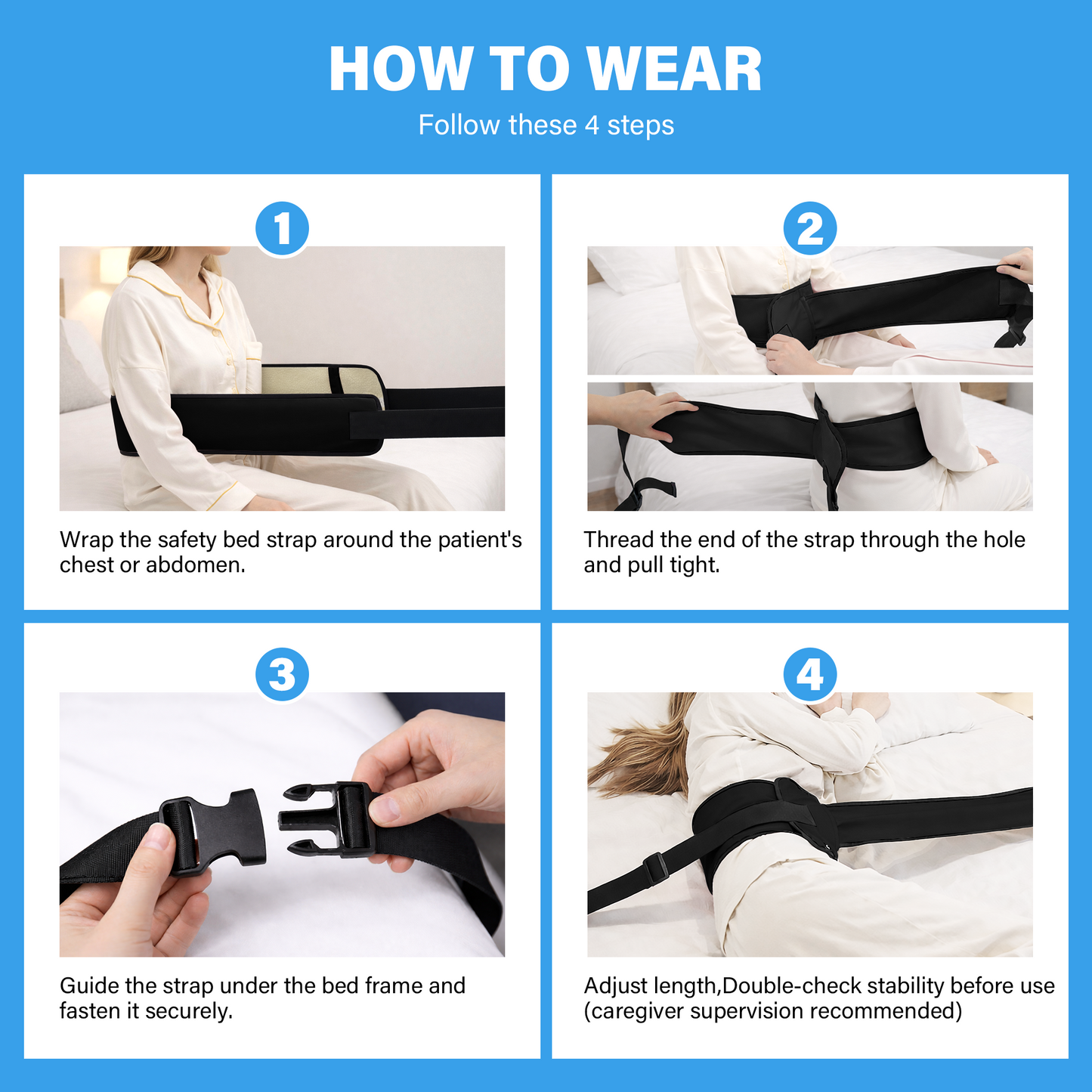 HOW TO WEAR

Follow these 4 steps

1

Wrap the safety bed strap around the patient's chest or abdomen.

2

Thread the end of the strap through the hole and pull tight.

3

Guide the strap under the bed frame and fasten it securely.

4

Adjust length,Double-check stability before use (caregiver supervision recommended)