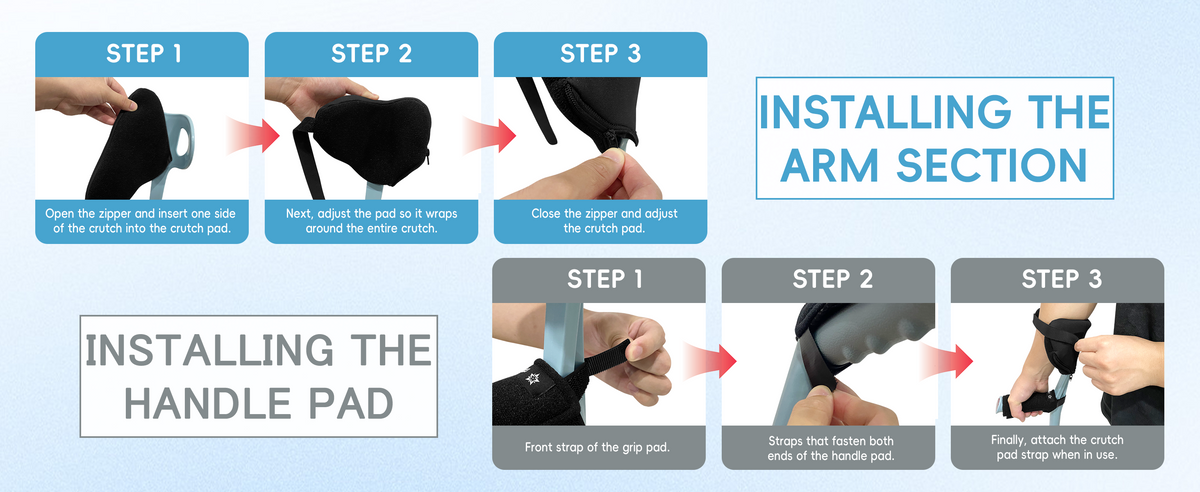 STEP 1

Open the zipper and insert one side of the crutch into the crutch pad.

STEP 2

Next, adjust the pad so it wraps around the entire crutch.

STEP 3

Close the zipper and adjust the crutch pad.

INSTALLING THE ARM SECTION

INSTALLING THE HANDLE PAD

STEP 1

Front strap of the grip pad.

STEP 2

Straps that fasten both ends of the handle pad.

STEP 3

Finally, attach the crutch pad strap when in use.