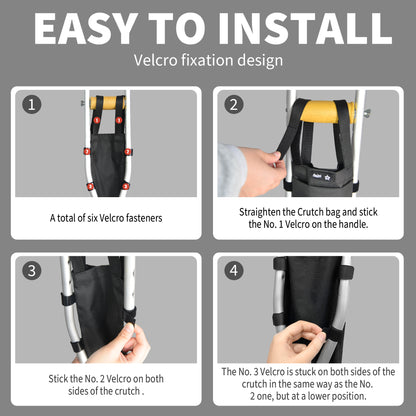 EASY TO INSTALL
Velcro fixation design

1
1 1
2 2
3 3
A total of six Velcro fasteners

2
Straighten the Crutch bag and stick the No. 1 Velcro on the handle.

3
Stick the No. 2 Velcro on both sides of the crutch .

4
The No. 3 Velcro is stuck on both sides of the crutch in the same way as the No. 2 one, but at a lower position.