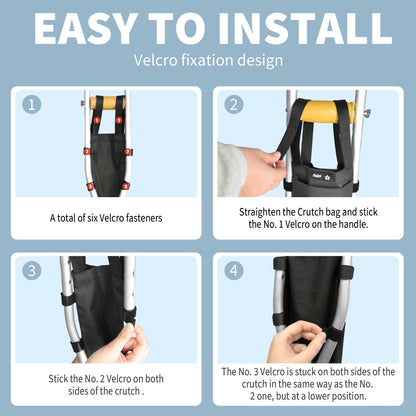 EASY TO INSTALL

Velcro fixation design

1

1 1 2 2 3 3

A total of six Velcro fasteners

2

Straighten the Crutch bag and stick the No. 1 Velcro on the handle.

3

Stick the No. 2 Velcro on both sides of the crutch .

4

The No. 3 Velcro is stuck on both sides of the crutch in the same way as the No. 2 one, but at a lower position.