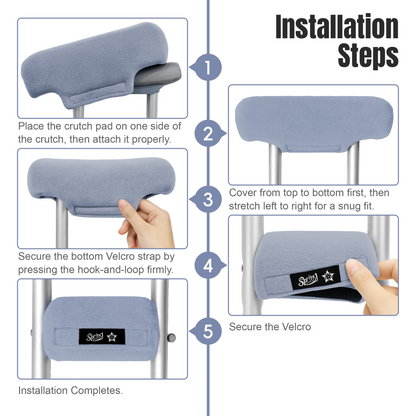 Installation Steps

1

Place the crutch pad on one side of the crutch, then attach it properly.

2

Cover from top to bottom first, then stretch left to right for a snug fit.

3

Secure the bottom Velcro strap by pressing the hook-and-loop firmly.

4

Spring

Secure the Velcro

5

Spring

Installation Completes.