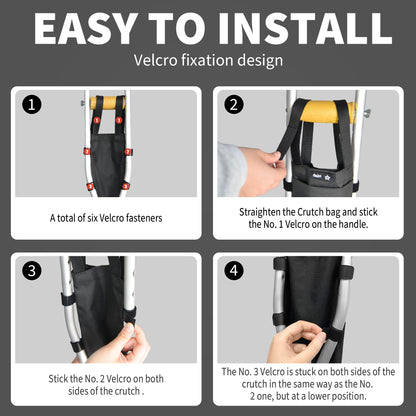 EASY TO INSTALL
Velcro fixation design

1

1 1 2 2 3 3

A total of six Velcro fasteners

2

Straighten the Crutch bag and stick the No. 1 Velcro on the handle.

3

Stick the No. 2 Velcro on both sides of the crutch .

4

The No. 3 Velcro is stuck on both sides of the crutch in the same way as the No. 2 one, but at a lower position.