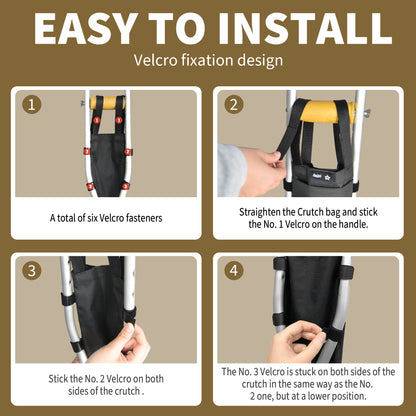 EASY TO INSTALL

Velcro fixation design

1

1 1 2 2 3 3

A total of six Velcro fasteners

2

Straighten the Crutch bag and stick the No. 1 Velcro on the handle.

3

Stick the No. 2 Velcro on both sides of the crutch .

4

The No. 3 Velcro is stuck on both sides of the crutch in the same way as the No. 2 one, but at a lower position.