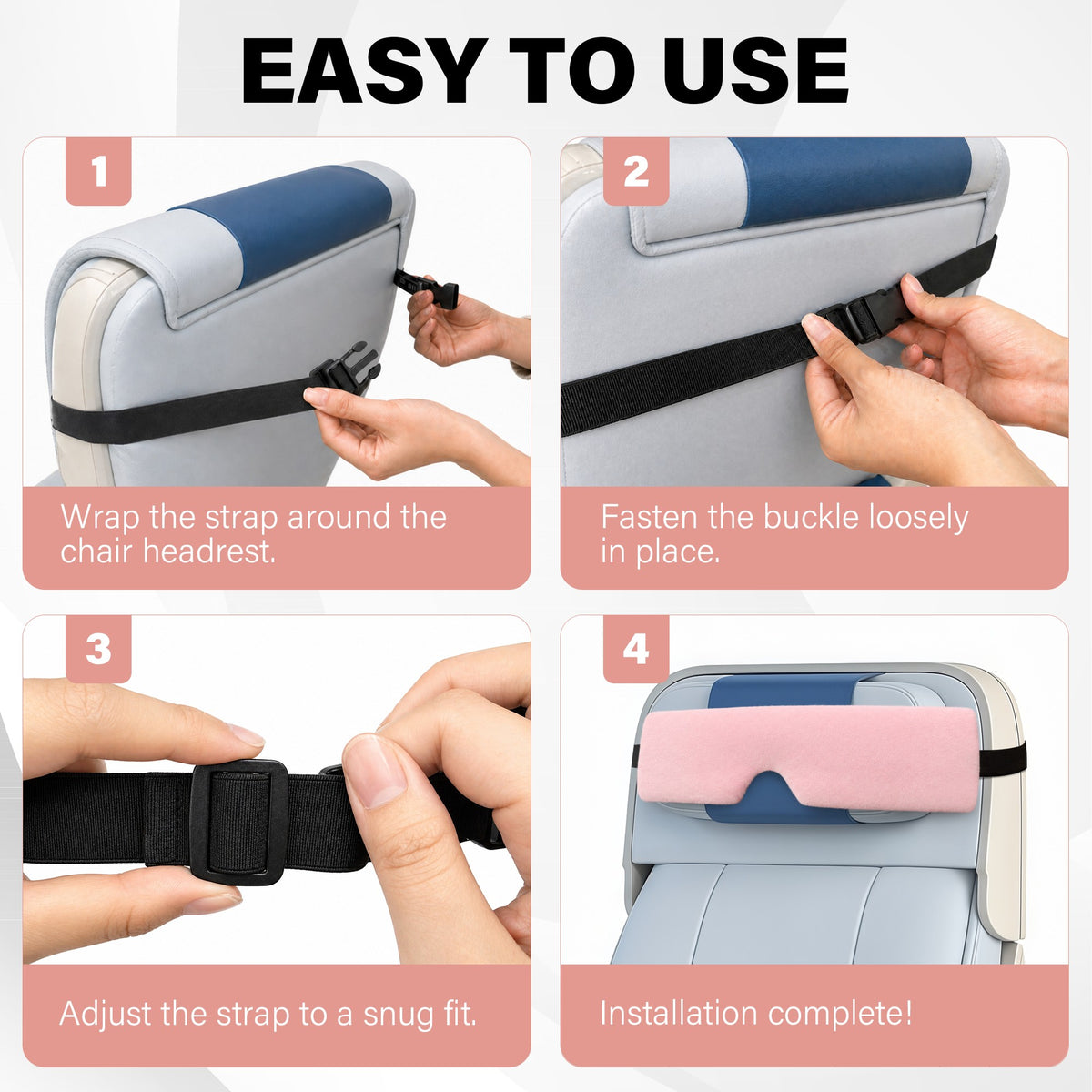 EASY TO USE

1

Wrap the strap around the chair headrest.

2

Fasten the buckle loosely in place.

3

Adjust the strap to a snug fit.

4

Installation complete!