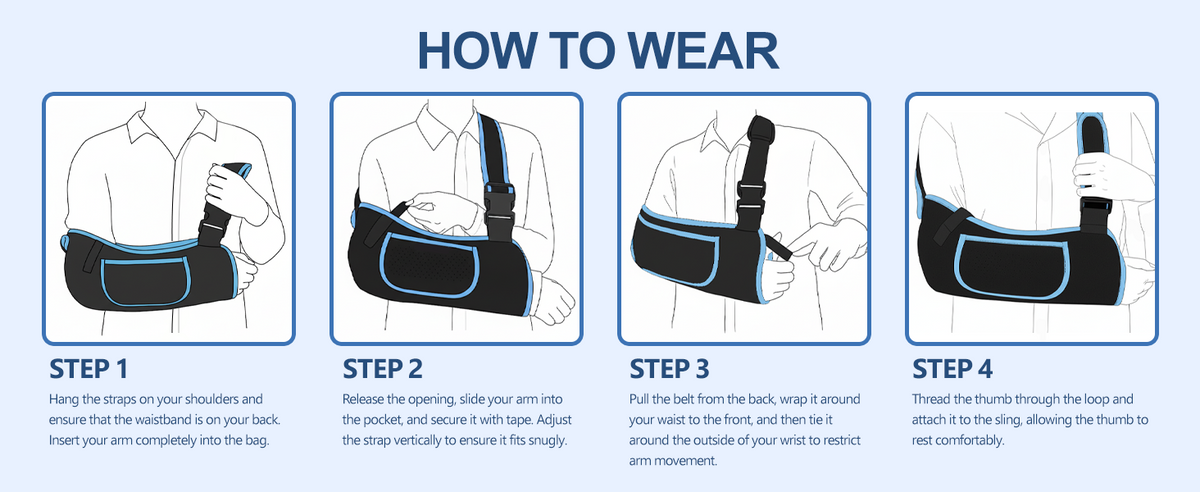 HOW TO WEAR

STEP 1
Hang the straps on your shoulders and ensure that the waistband is on your back. Insert your arm completely into the bag.

STEP 2
Release the opening, slide your arm into the pocket, and secure it with tape. Adjust the strap vertically to ensure it fits snugly.

STEP 3
Pull the belt from the back, wrap it around your waist to the front, and then tie it around the outside of your wrist to restrict arm movement.

STEP 4
Thread the thumb through the loop and attach it to the sling, allowing the thumb to rest comfortably.