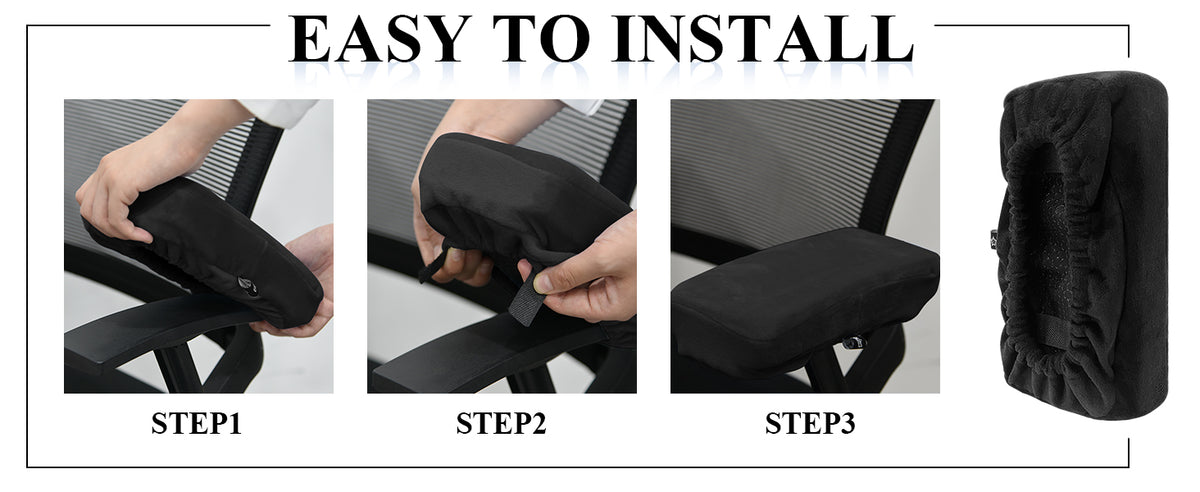 EASY TO INSTALL

STEP1

STEP2

STEP3