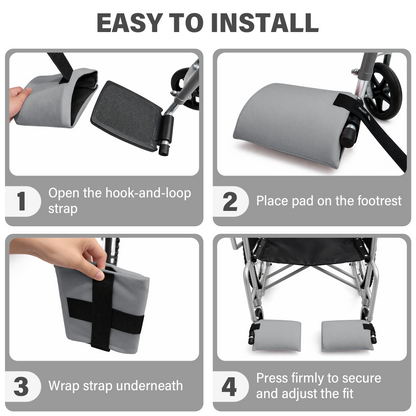 EASY TO INSTALL

1 Open the hook-and-loop strap

2 Place pad on the footrest

3 Wrap strap underneath

4 Press firmly to secure and adjust the fit