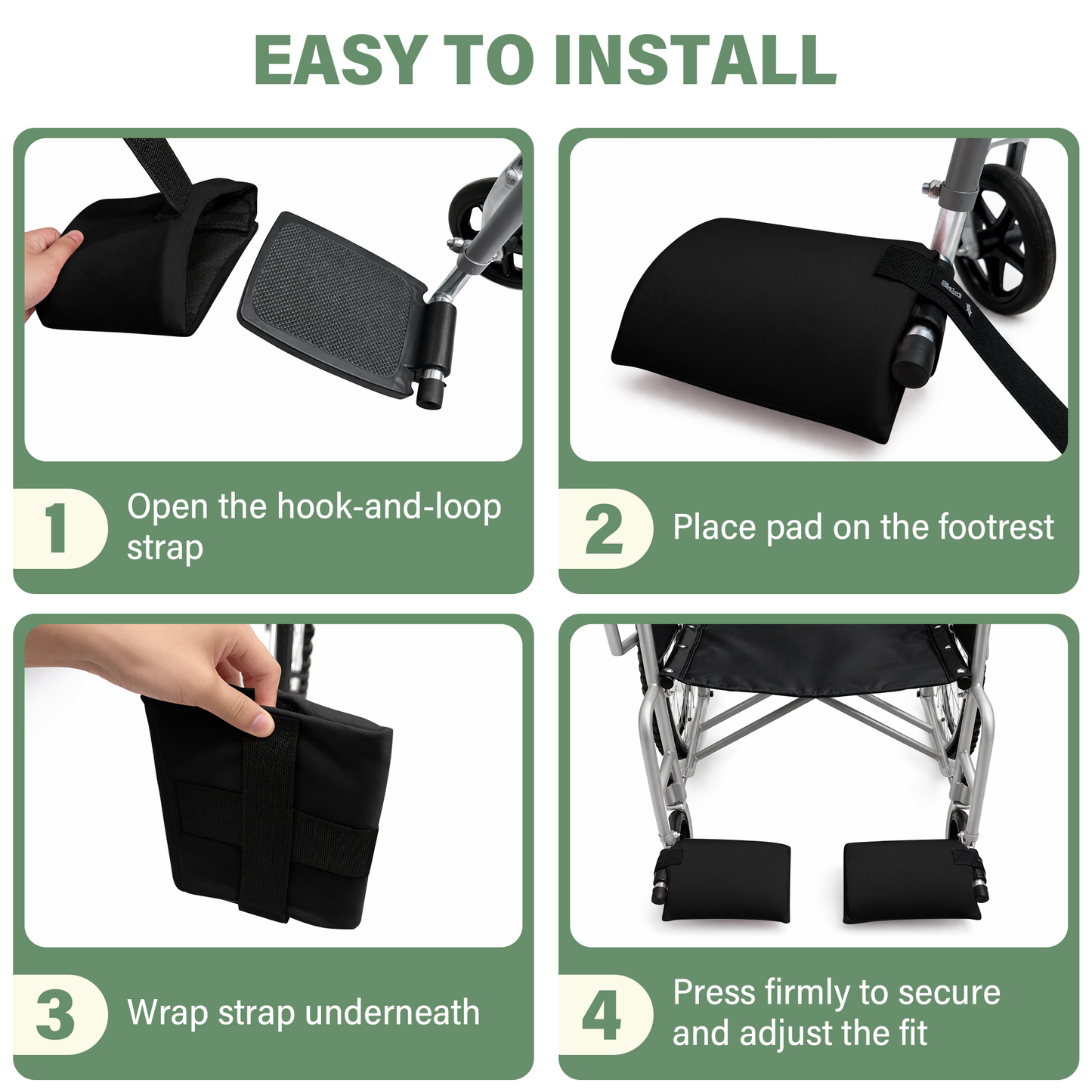 EASY TO INSTALL

1 Open the hook-and-loop strap

2 Place pad on the footrest

3 Wrap strap underneath

4 Press firmly to secure and adjust the fit