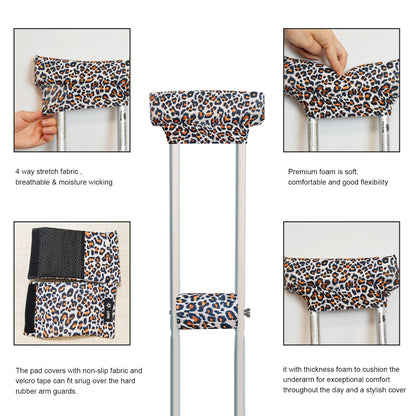 4 way stretch fabric ,
breathable & moisture wicking

Premium foam is soft,
comfortable and good flexibility

The pad covers with non-slip fabric and velcro tape can fit snug over the hard rubber arm guards.

it with thickness foam to cushion the underarm for exceptional comfort throughout the day and a stylish cover