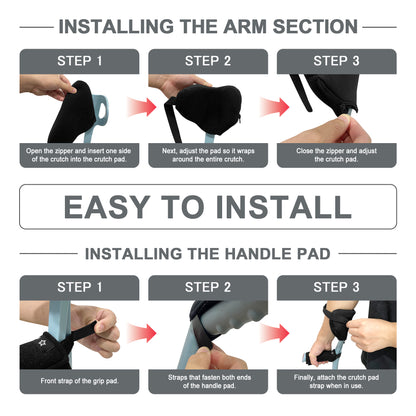 INSTALLING THE ARM SECTION

STEP 1

Open the zipper and insert one side of the crutch into the crutch pad.

STEP 2

Next, adjust the pad so it wraps around the entire crutch.

STEP 3

Close the zipper and adjust the crutch pad.

EASY TO INSTALL

INSTALLING THE HANDLE PAD

STEP 1

Front strap of the grip pad.

STEP 2

Straps that fasten both ends of the handle pad.

STEP 3

Finally, attach the crutch pad strap when in use.