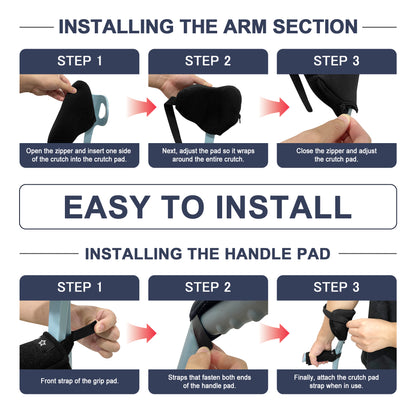 INSTALLING THE ARM SECTION

STEP 1

Open the zipper and insert one side of the crutch into the crutch pad.

STEP 2

Next, adjust the pad so it wraps around the entire crutch.

STEP 3

Close the zipper and adjust the crutch pad.

EASY TO INSTALL

INSTALLING THE HANDLE PAD

STEP 1

Front strap of the grip pad.

STEP 2

Straps that fasten both ends of the handle pad.

STEP 3

Finally, attach the crutch pad strap when in use.