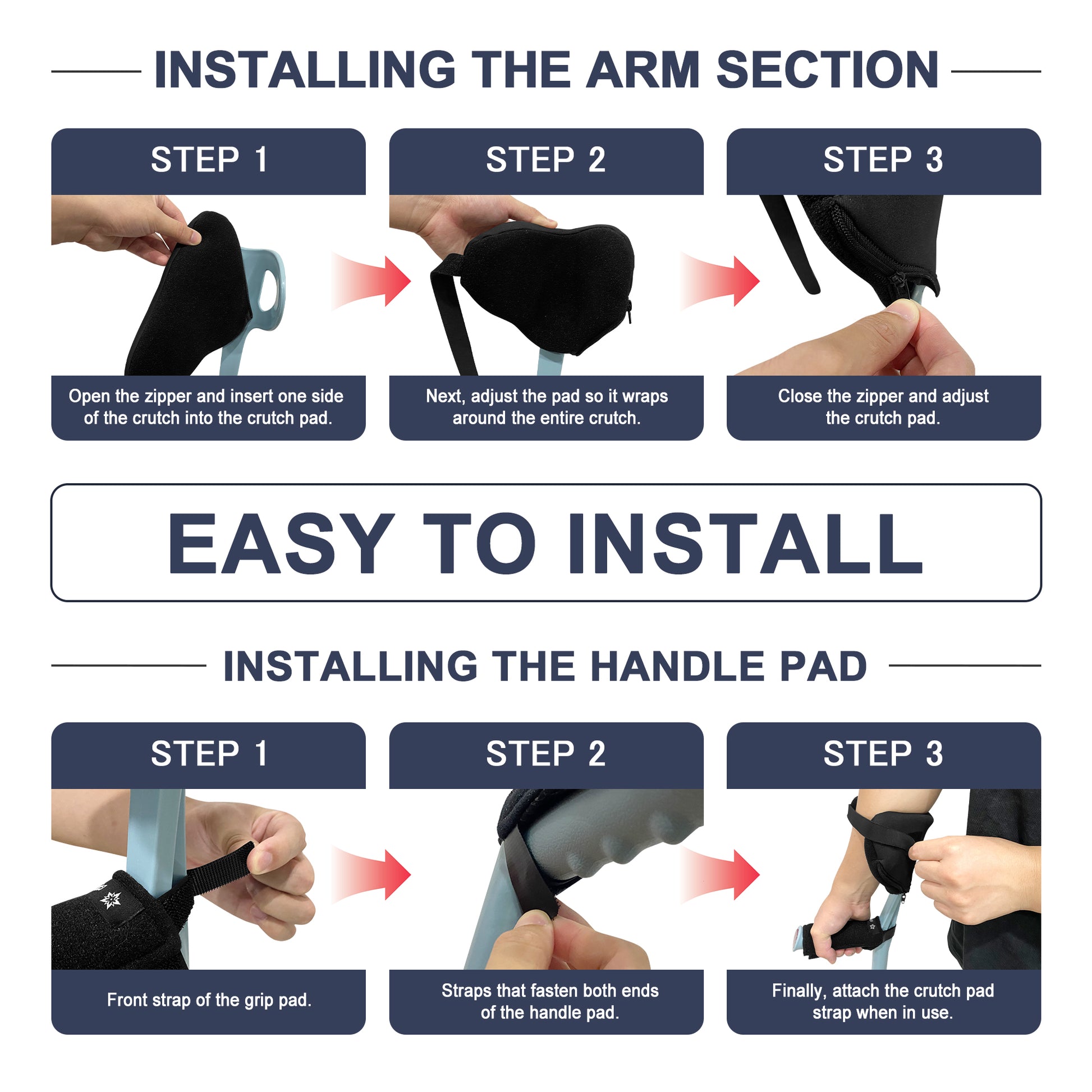 INSTALLING THE ARM SECTION

STEP 1

Open the zipper and insert one side of the crutch into the crutch pad.

STEP 2

Next, adjust the pad so it wraps around the entire crutch.

STEP 3

Close the zipper and adjust the crutch pad.

EASY TO INSTALL

INSTALLING THE HANDLE PAD

STEP 1

Front strap of the grip pad.

STEP 2

Straps that fasten both ends of the handle pad.

STEP 3

Finally, attach the crutch pad strap when in use.