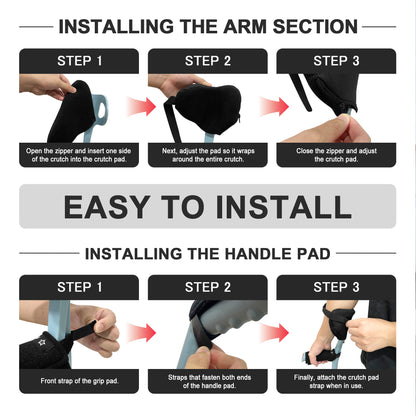 INSTALLING THE ARM SECTION

STEP 1

Open the zipper and insert one side of the crutch into the crutch pad.

STEP 2

Next, adjust the pad so it wraps around the entire crutch.

STEP 3

Close the zipper and adjust the crutch pad.

EASY TO INSTALL

INSTALLING THE HANDLE PAD

STEP 1

Front strap of the grip pad.

STEP 2

Straps that fasten both ends of the handle pad.

STEP 3

Finally, attach the crutch pad strap when in use.