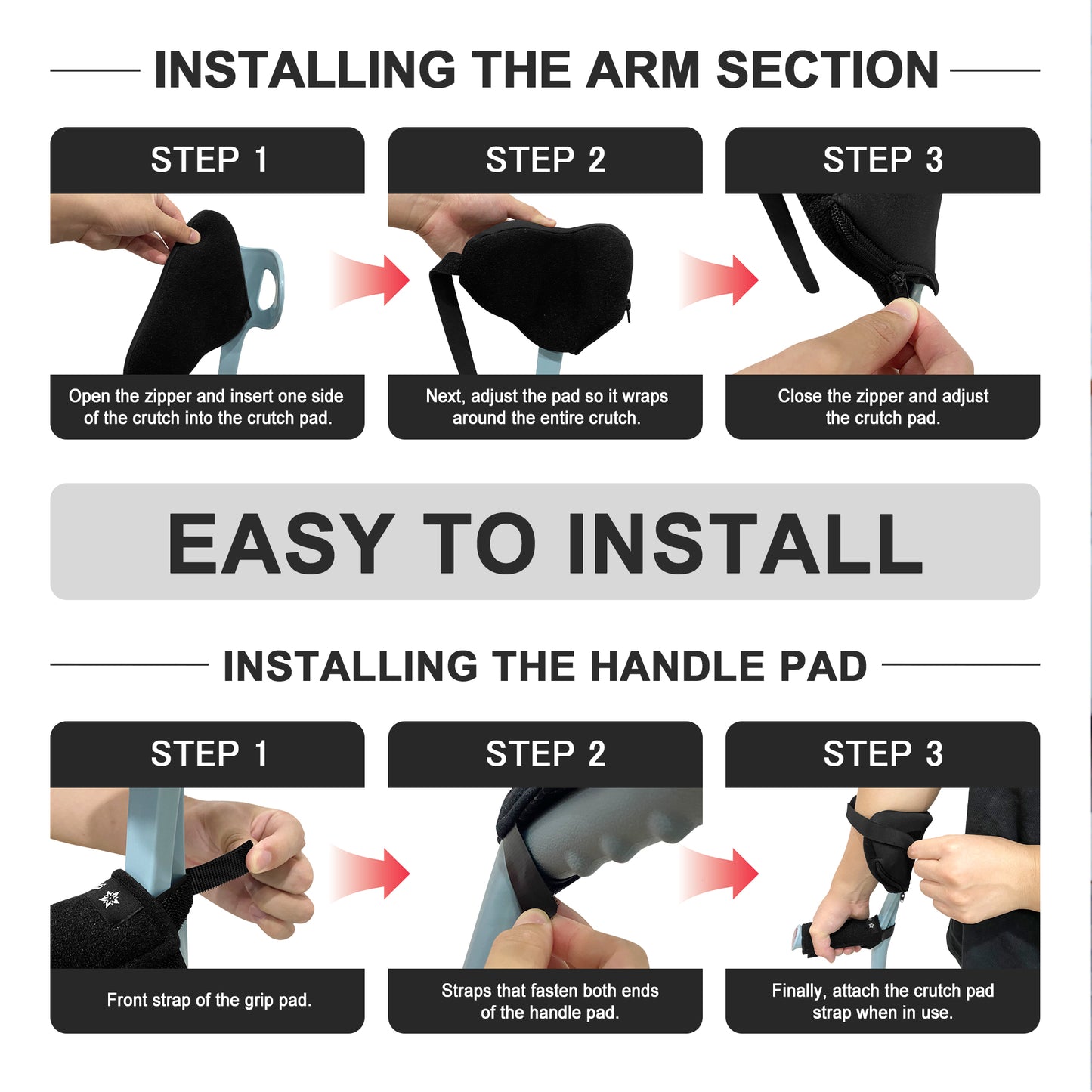 INSTALLING THE ARM SECTION

STEP 1

Open the zipper and insert one side of the crutch into the crutch pad.

STEP 2

Next, adjust the pad so it wraps around the entire crutch.

STEP 3

Close the zipper and adjust the crutch pad.

EASY TO INSTALL

INSTALLING THE HANDLE PAD

STEP 1

Front strap of the grip pad.

STEP 2

Straps that fasten both ends of the handle pad.

STEP 3

Finally, attach the crutch pad strap when in use.