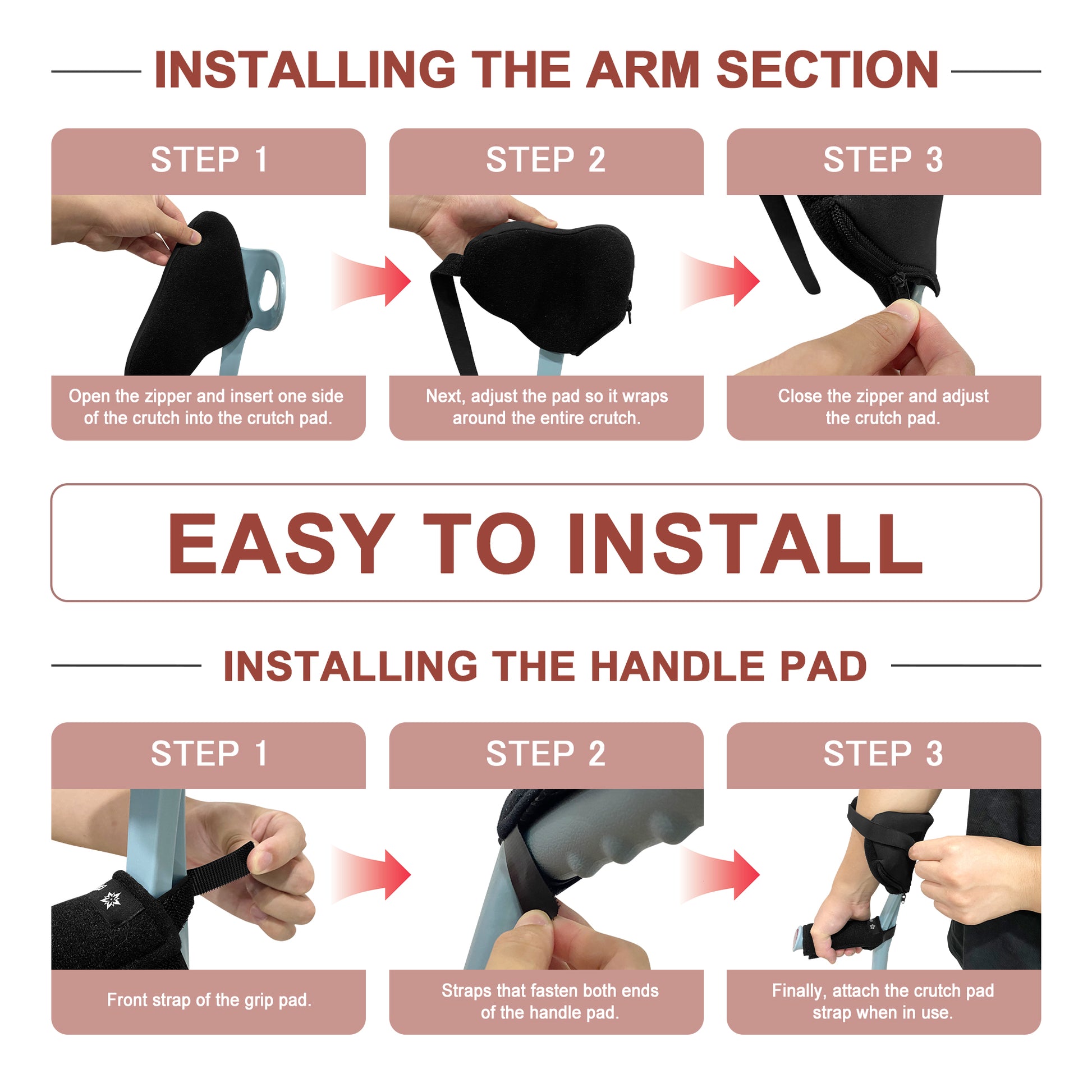 INSTALLING THE ARM SECTION

STEP 1

Open the zipper and insert one side of the crutch into the crutch pad.

STEP 2

Next, adjust the pad so it wraps around the entire crutch.

STEP 3

Close the zipper and adjust the crutch pad.

EASY TO INSTALL

INSTALLING THE HANDLE PAD

STEP 1

Front strap of the grip pad.

STEP 2

Straps that fasten both ends of the handle pad.

STEP 3

Finally, attach the crutch pad strap when in use.