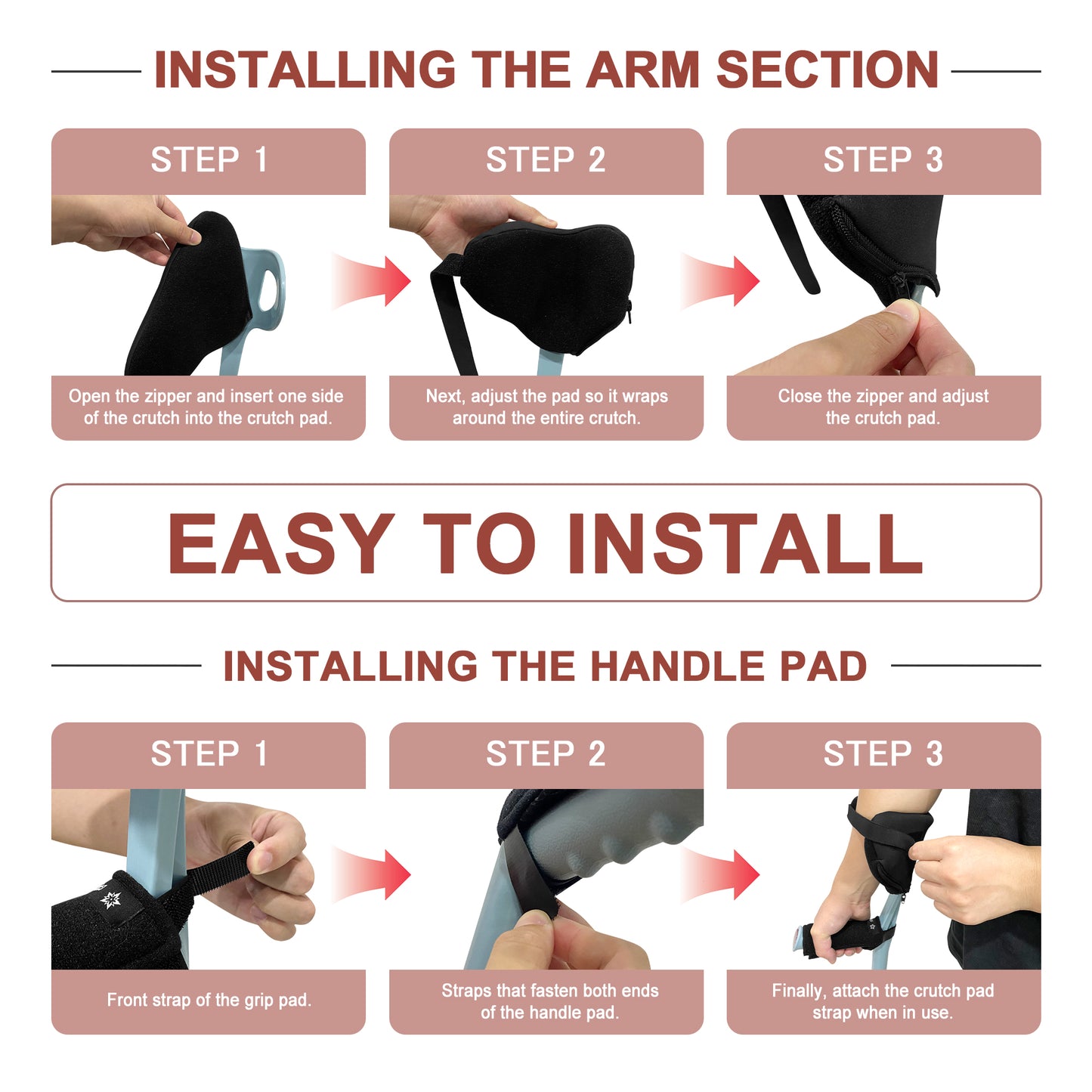 INSTALLING THE ARM SECTION

STEP 1

Open the zipper and insert one side of the crutch into the crutch pad.

STEP 2

Next, adjust the pad so it wraps around the entire crutch.

STEP 3

Close the zipper and adjust the crutch pad.

EASY TO INSTALL

INSTALLING THE HANDLE PAD

STEP 1

Front strap of the grip pad.

STEP 2

Straps that fasten both ends of the handle pad.

STEP 3

Finally, attach the crutch pad strap when in use.