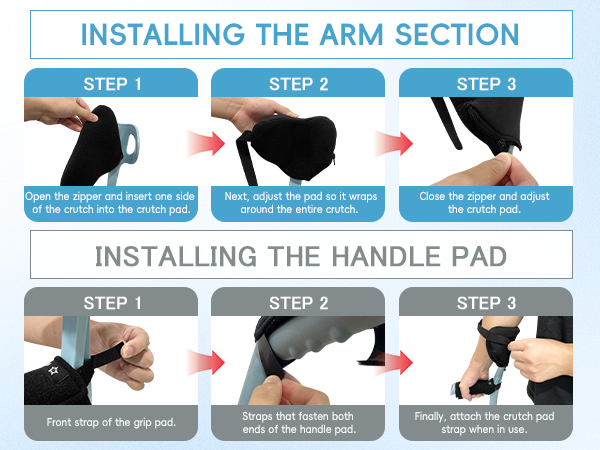 INSTALLING THE ARM SECTION

STEP 1

Open the zipper and insert one side of the crutch into the crutch pad.

STEP 2

Next, adjust the pad so it wraps around the entire crutch.

STEP 3

Close the zipper and adjust the crutch pad.

INSTALLING THE HANDLE PAD

STEP 1

Front strap of the grip pad.

STEP 2

Straps that fasten both ends of the handle pad.

STEP 3

Finally, attach the crutch pad strap when in use.