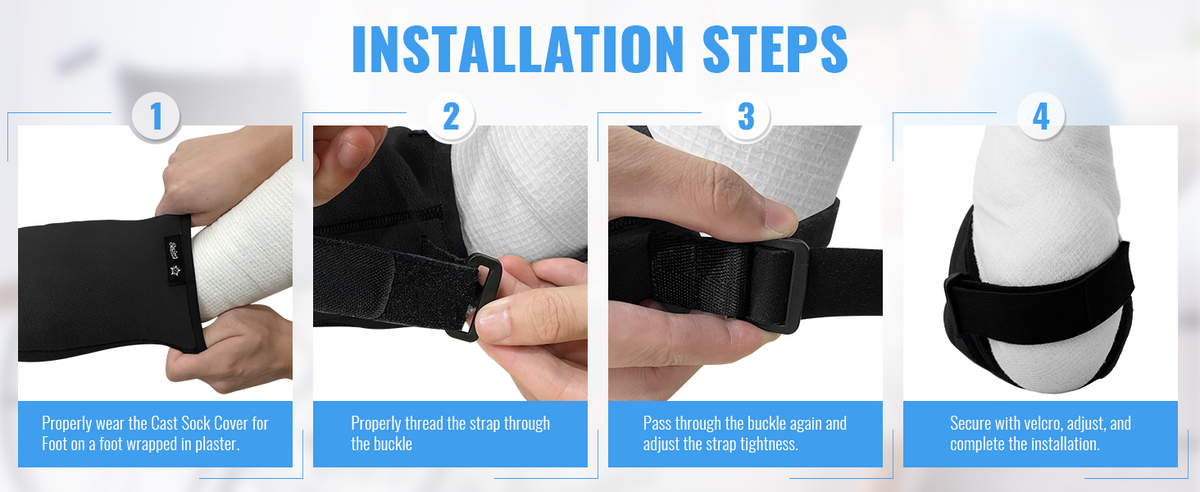 INSTALLATION STEPS

1

Properly wear the Cast Sock Cover for Foot on a foot wrapped in plaster.

2

Properly thread the strap through the buckle

3

Pass through the buckle again and adjust the strap tightness.

4

Secure with velcro, adjust, and complete the installation.