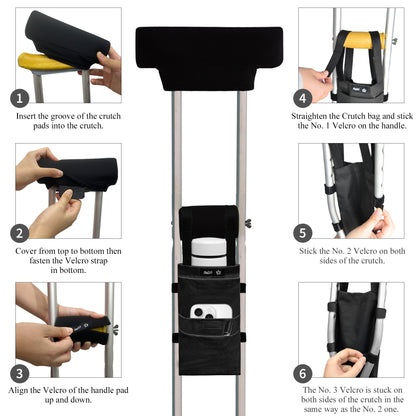 1
Insert the groove of the crutch pads into the crutch.

2
Cover from top to bottom then fasten the Velcro strap in bottom.

3
Align the Velcro of the handle pad up and down.

4
Straighten the Crutch bag and stick the No. 1 Velcro on the handle.

5
Stick the No. 2 Velcro on both sides of the crutch.

6
The No. 3 Velcro is stuck on both sides of the crutch in the same way as the No. 2 one.