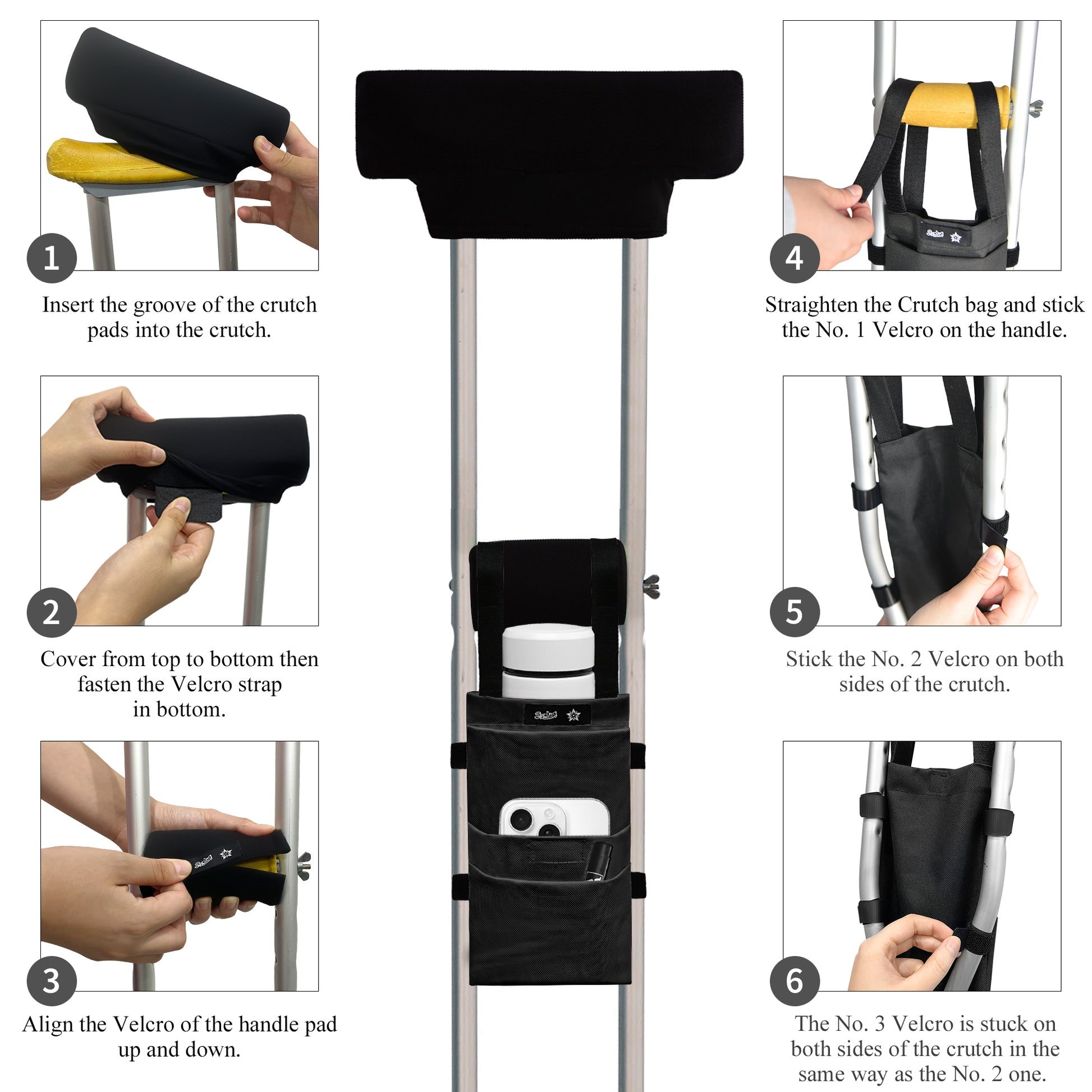 1

Insert the groove of the crutch pads into the crutch.

2

Cover from top to bottom then fasten the Velcro strap in bottom.

3

Align the Velcro of the handle pad up and down.

4

Straighten the Crutch bag and stick the No. 1 Velcro on the handle.

5

Stick the No. 2 Velcro on both sides of the crutch.

6

The No. 3 Velcro is stuck on both sides of the crutch in the same way as the No. 2 one.