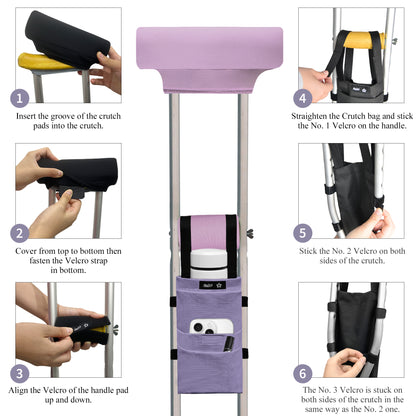 1
Insert the groove of the crutch pads into the crutch.

2
Cover from top to bottom then fasten the Velcro strap in bottom.

3
Align the Velcro of the handle pad up and down.

4
Straighten the Crutch bag and stick the No. 1 Velcro on the handle.

5
Stick the No. 2 Velcro on both sides of the crutch.

6
The No. 3 Velcro is stuck on both sides of the crutch in the same way as the No. 2 one.